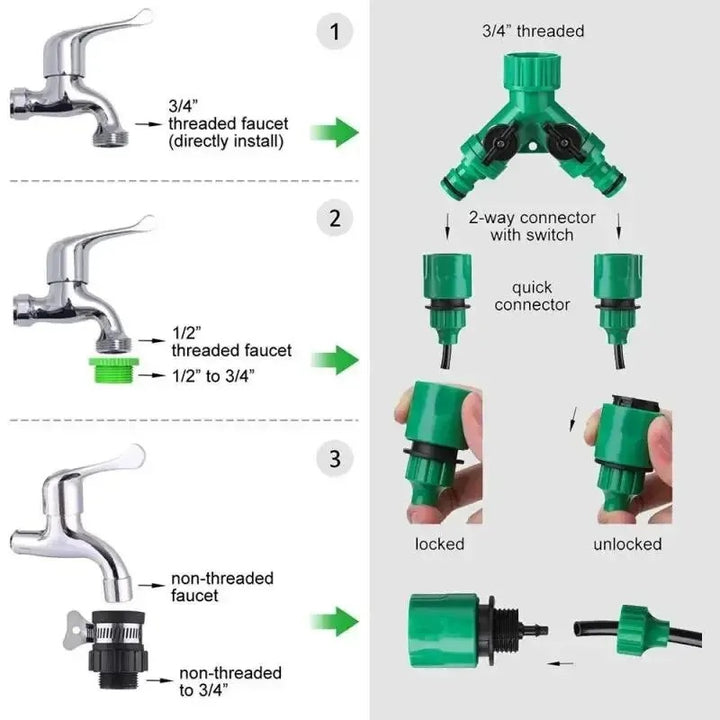 1

3/4" threaded faucet (directly install)

2

1/2" threaded faucet

1/2" to 3/4"

3

non-threaded faucet

non-threaded to 3/4"

3/4" threaded

2-way connector with switch

quick connector

locked

unlocked