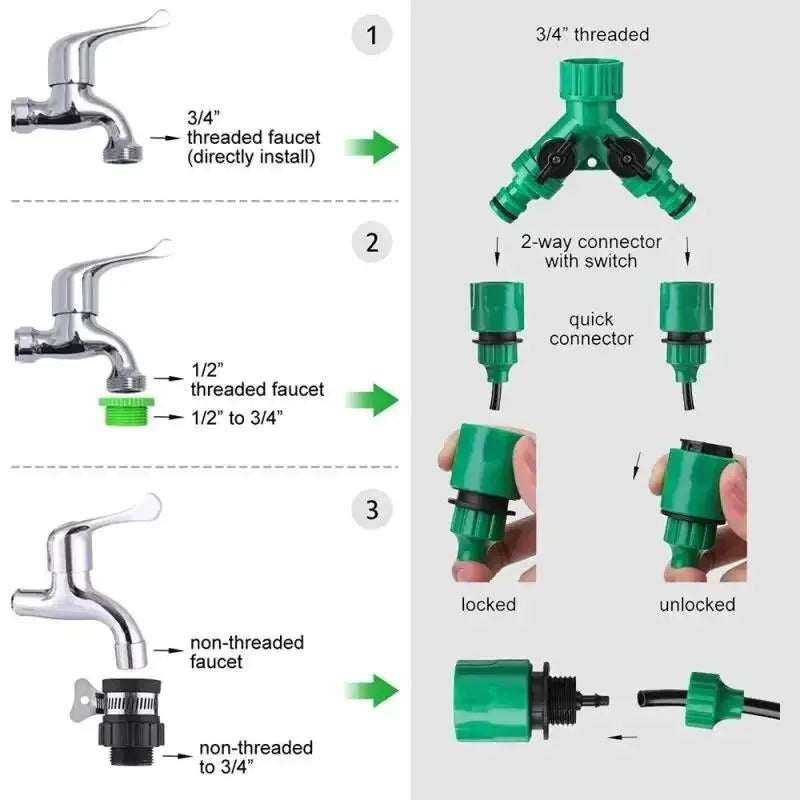 1

3/4" threaded faucet (directly install)

2

1/2" threaded faucet

1/2" to 3/4"

3

non-threaded faucet

non-threaded to 3/4"

3/4" threaded

2-way connector with switch

quick connector

locked

unlocked