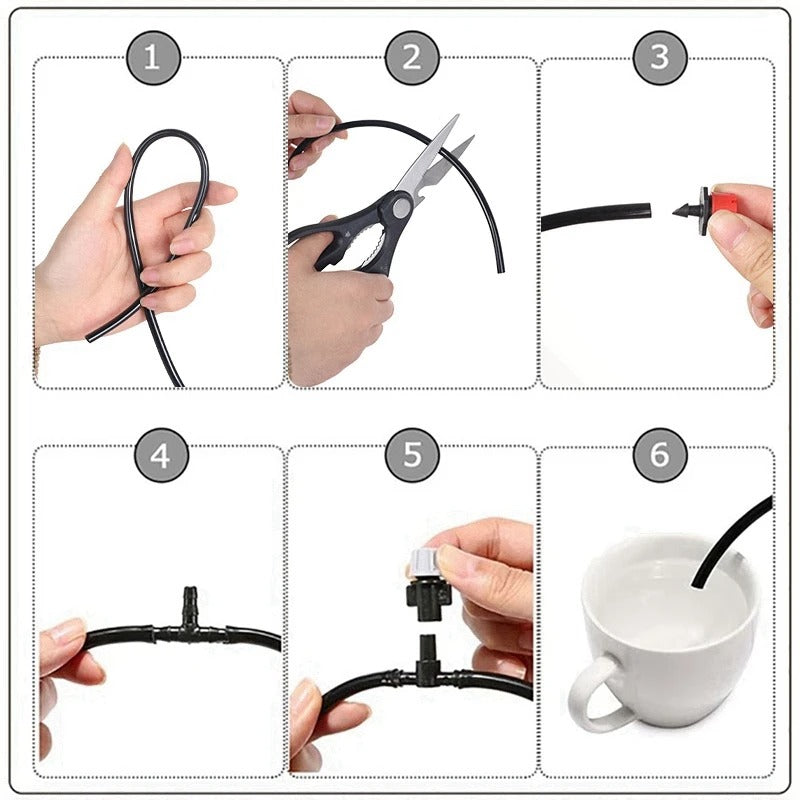 1

2

3

4

5

6