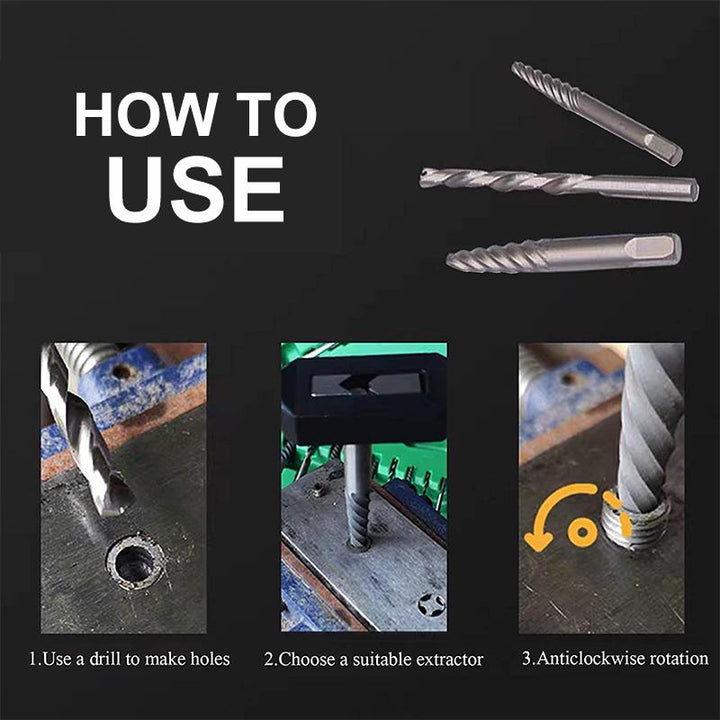 HOW TO USE

1.Use a drill to make holes

2.Choose a suitable extractor

3.Anticlockwise rotation